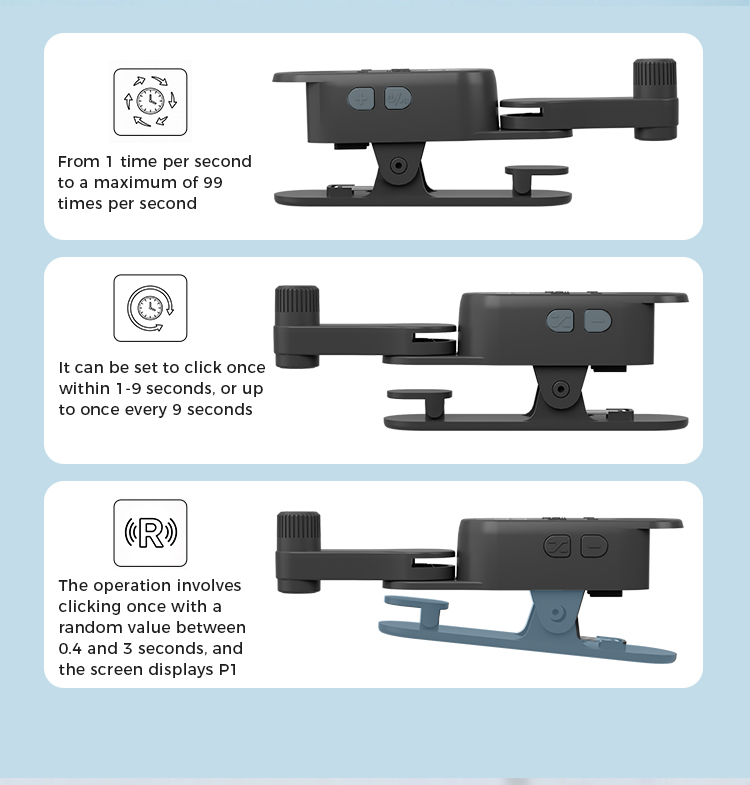 From 1 time per second to a maximum of 99 times per second

It can be set to click once within 1-9 seconds, or up to once every 9 seconds

R

The operation involves clicking once with a random value between 0.4 and 3 seconds, and the screen displays P1